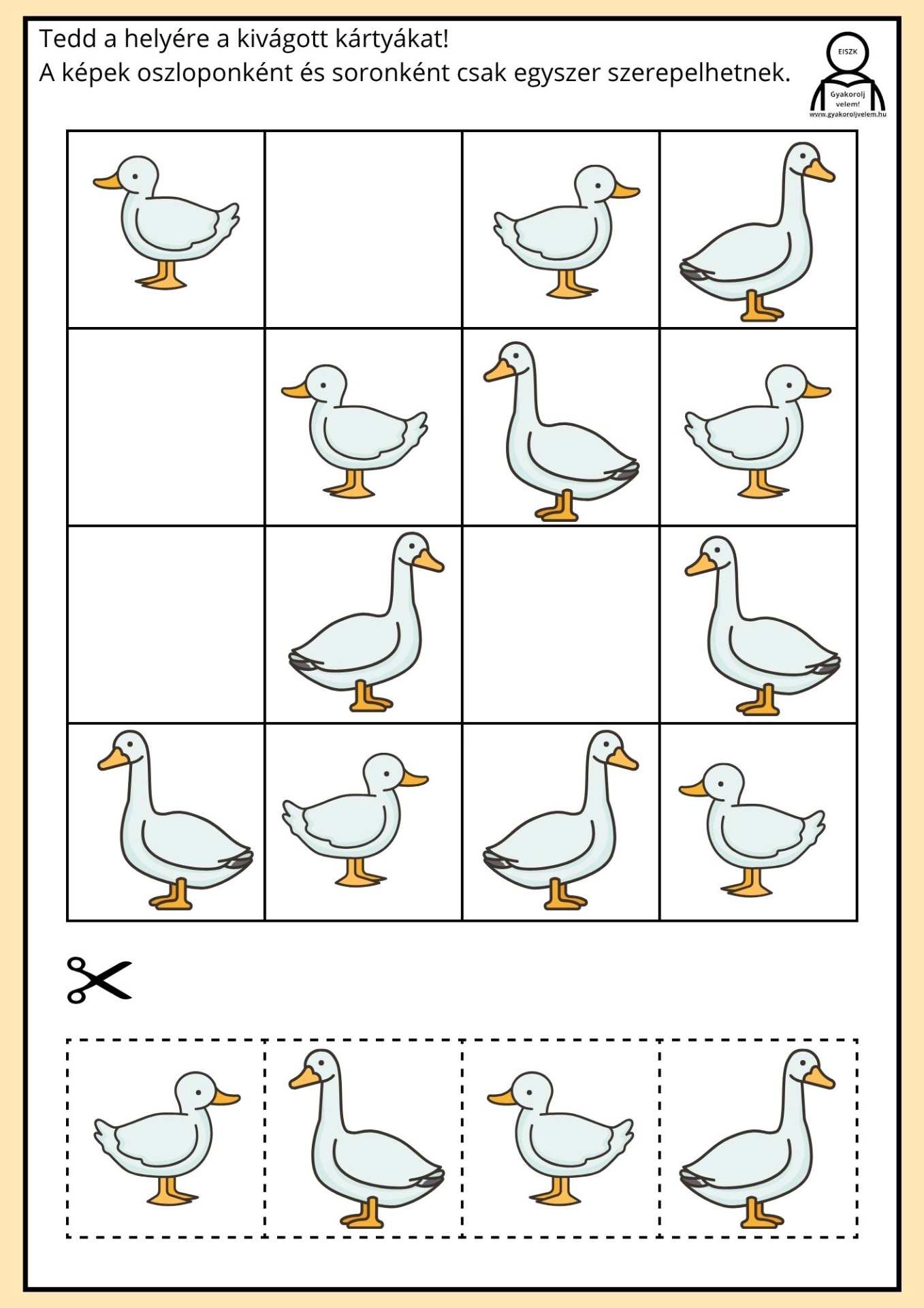 Tedd a helyére a kivágott kártyákat!
A képek oszloponként és soronként csak egyszer szerepelhetnek.

EISZK
Gyakorolj velem!
www.gyakoroljvelem.hu