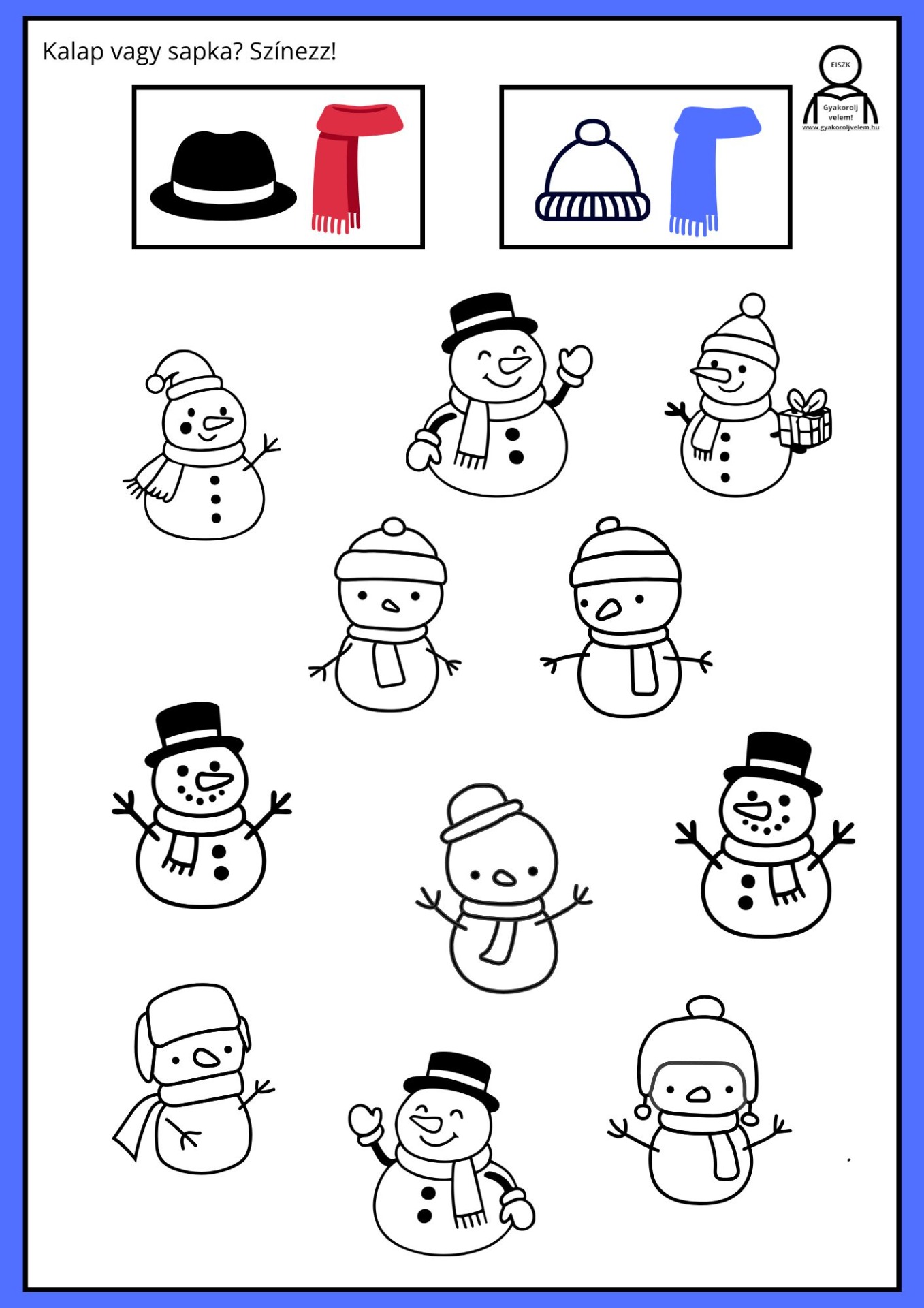 Kalap vagy sapka? Színezz!

EISZK
Gyakorolj velem!
www.gyakoroljvelem.hu